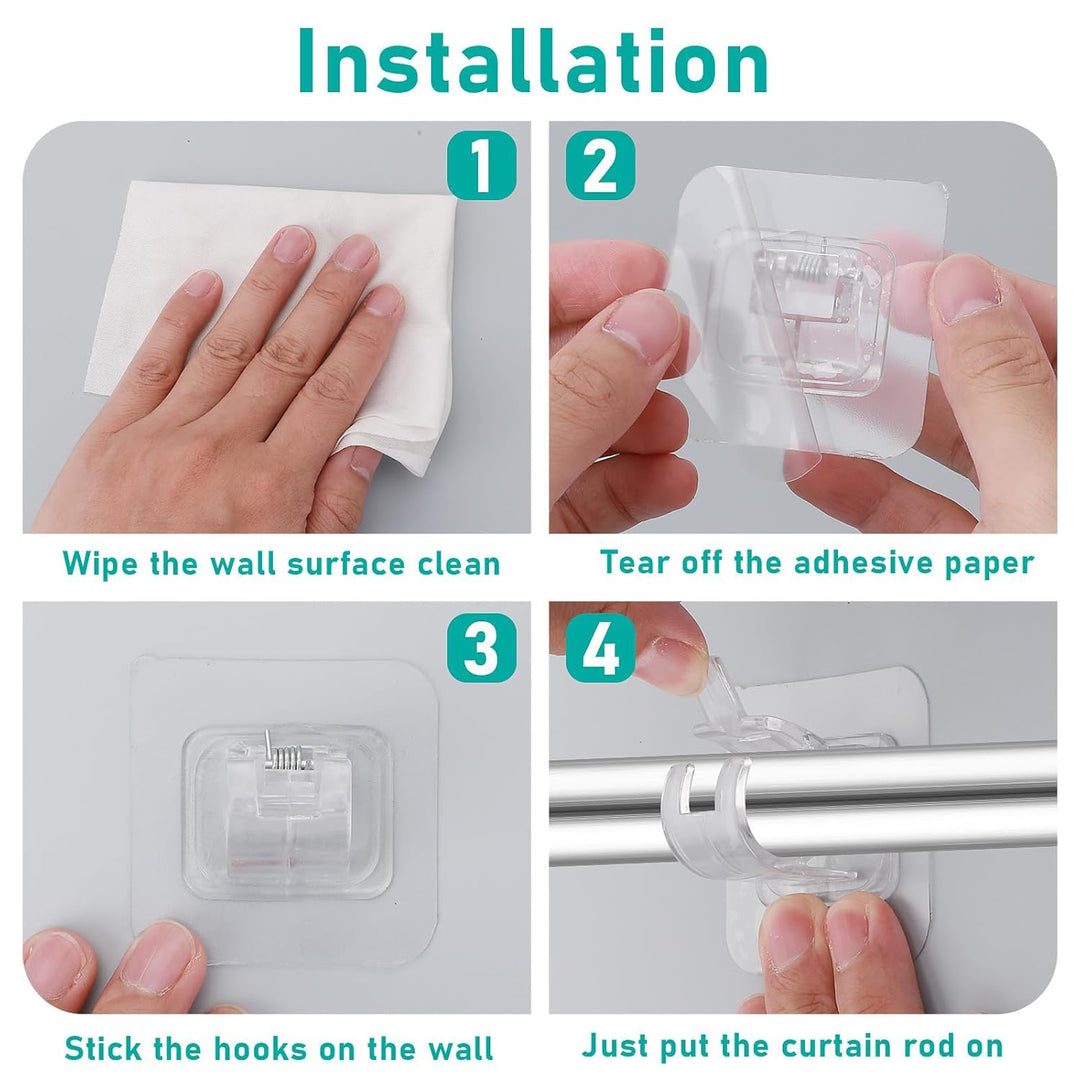 Installation

1

Wipe the wall surface clean

2

Tear off the adhesive paper

3

Stick the hooks on the wall

4

Just put the curtain rod on