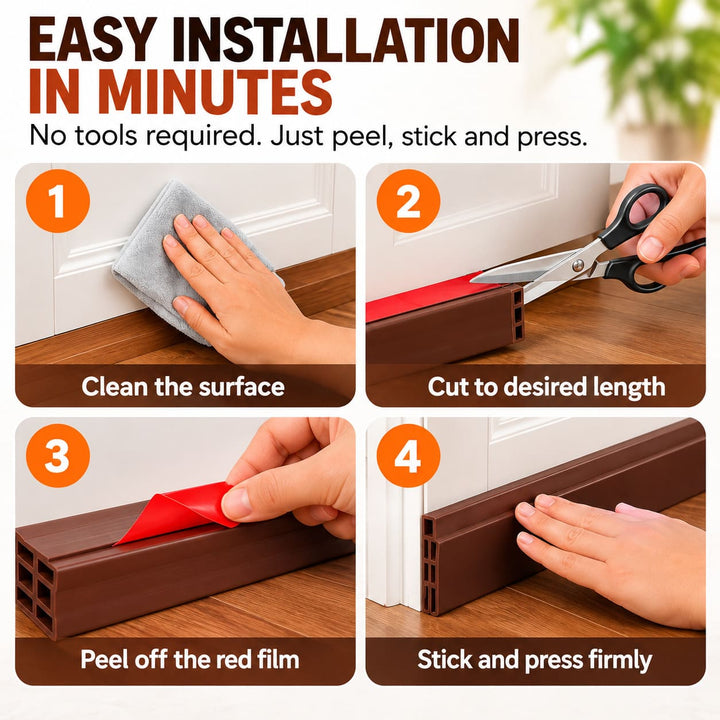 EASY INSTALLATION
IN MINUTES

No tools required. Just peel, stick and press.

1

Clean the surface

2

Cut to desired length

3

Peel off the red film

4

Stick and press firmly