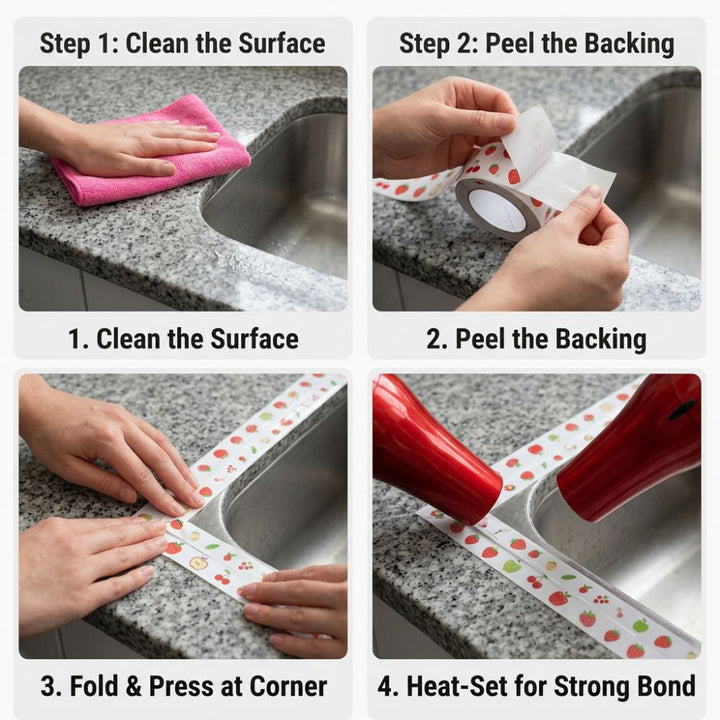 Step 1: Clean the Surface

1. Clean the Surface

Step 2: Peel the Backing

2. Peel the Backing

3. Fold & Press at Corner

4. Heat-Set for Strong Bond